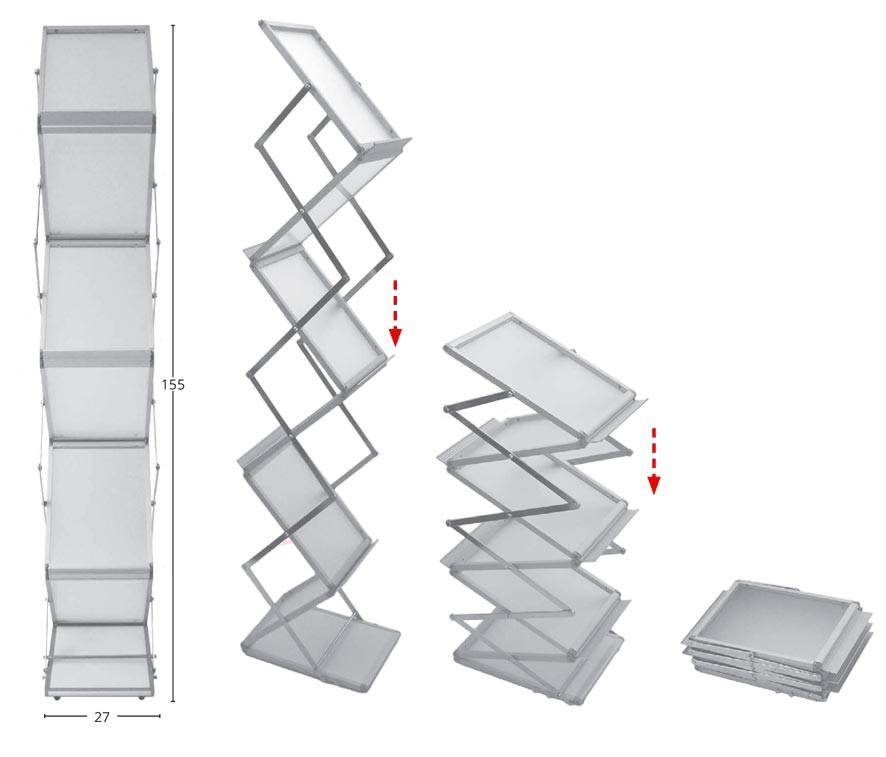 155

27